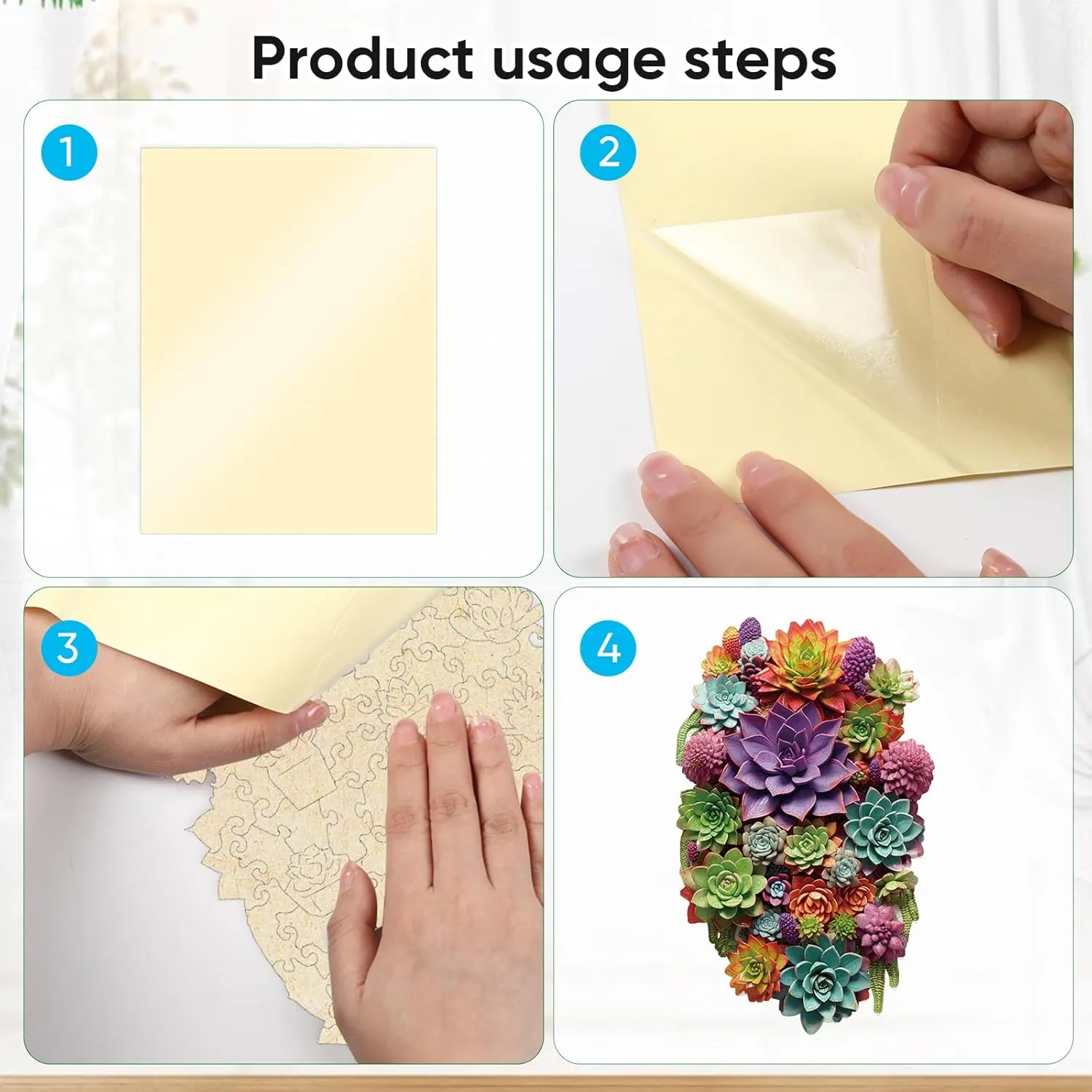 Product usage steps

1

2

3

4